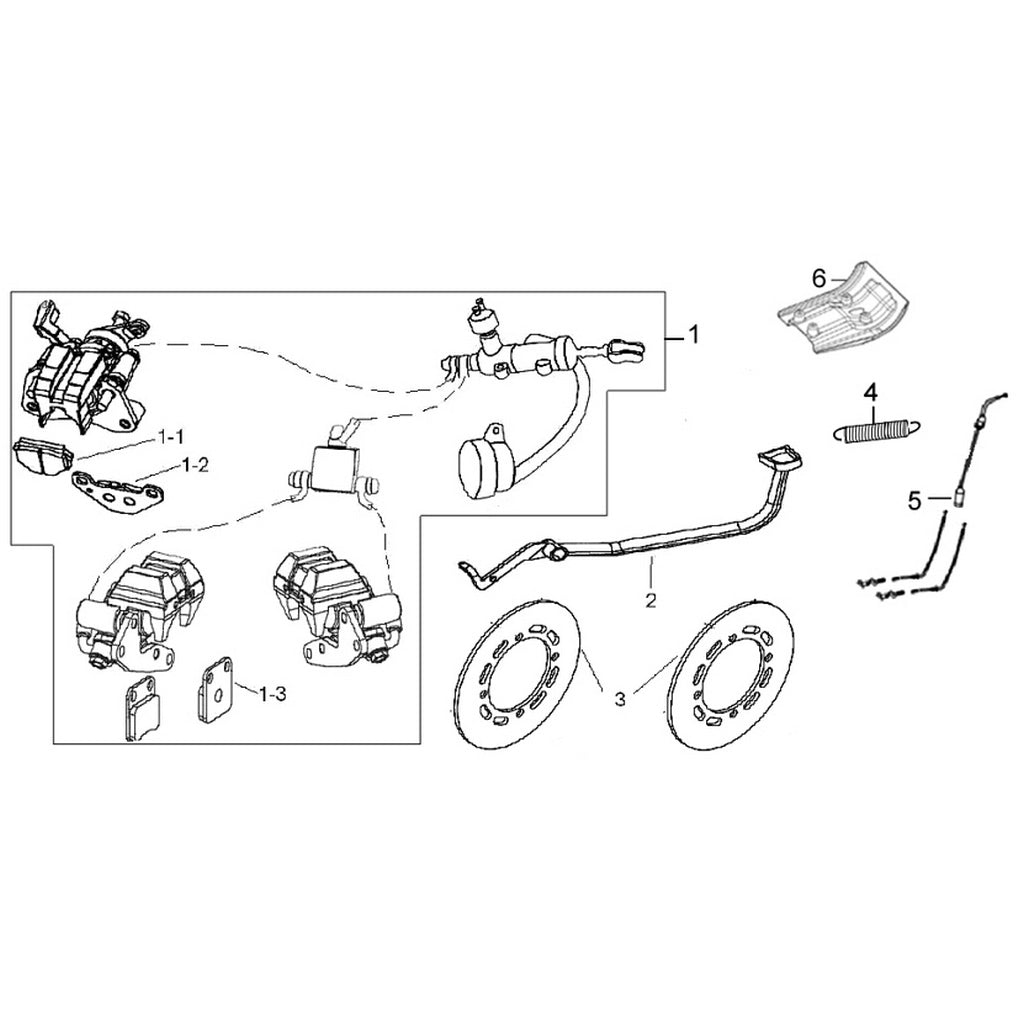 6
1
4
1-1
1-2
5
2
1-3
3