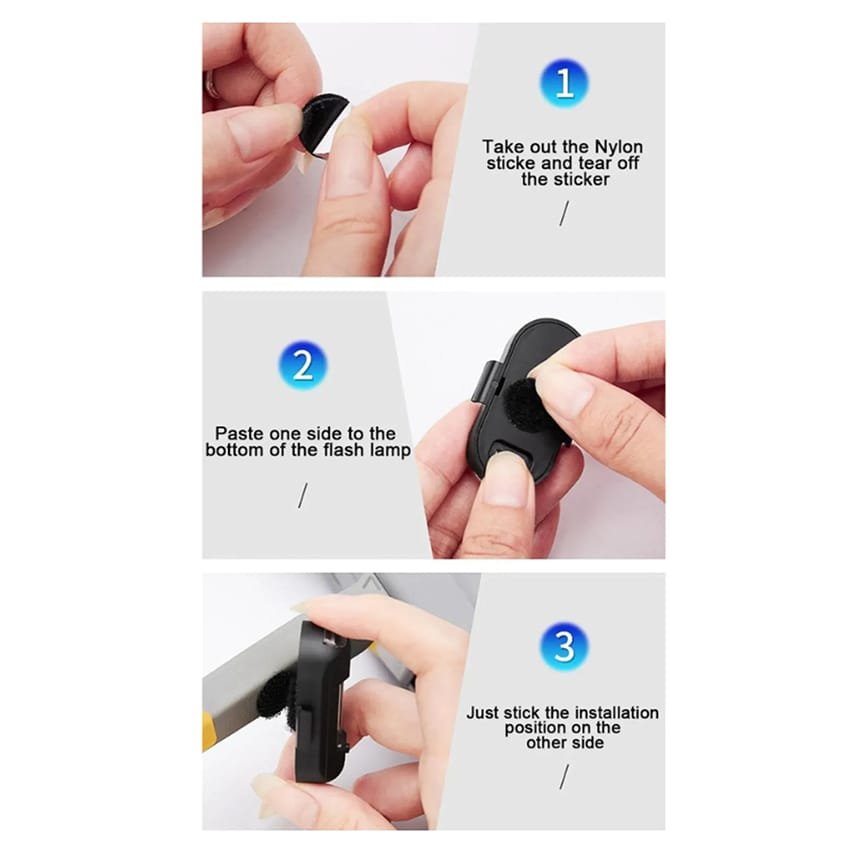 1

Take out the Nylon sticke and tear off the sticker

/

2

Paste one side to the bottom of the flash lamp

/

3

Just stick the installation position on the other side

/